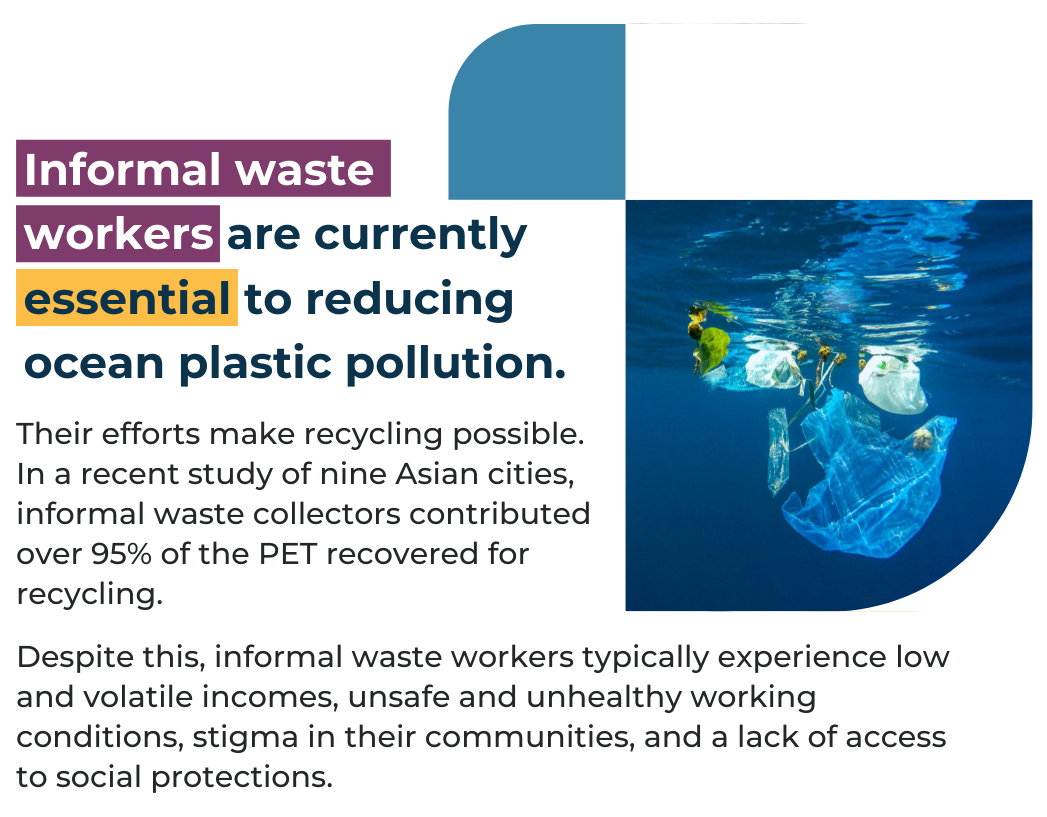 Informal waste workers are currently essential to reducing ocean plastic pollution.

Their efforts make recycling possible. In a recent study of nine Asian cities, informal waste collectors contributed over 95% of the PET recovered for recycling.

Despite this, informal waste workers typically experience low and volatile incomes, unsafe and unhealthy working conditions, stigma in their communities, and a lack of access to social protections.