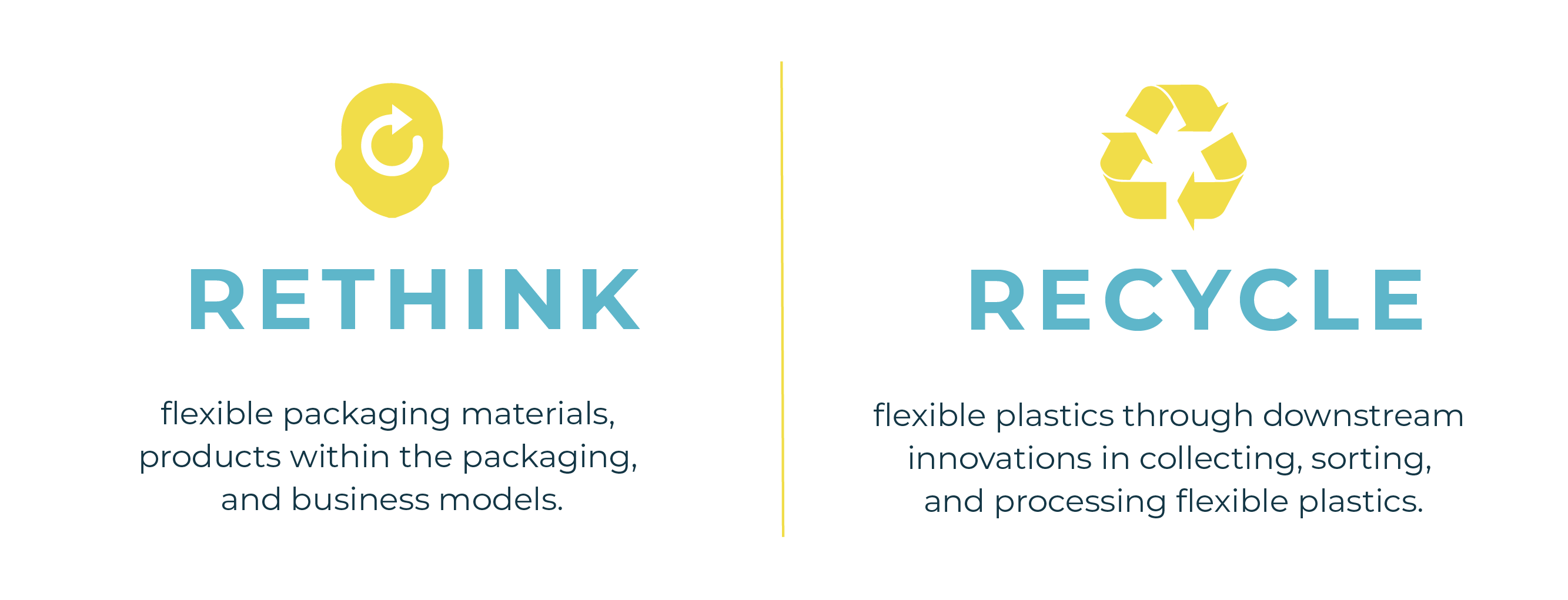 RETHINK

flexible packaging materials, products within the packaging, and business models.

RECYCLE

flexible plastics through downstream innovations in collecting, sorting, and processing flexible plastics.