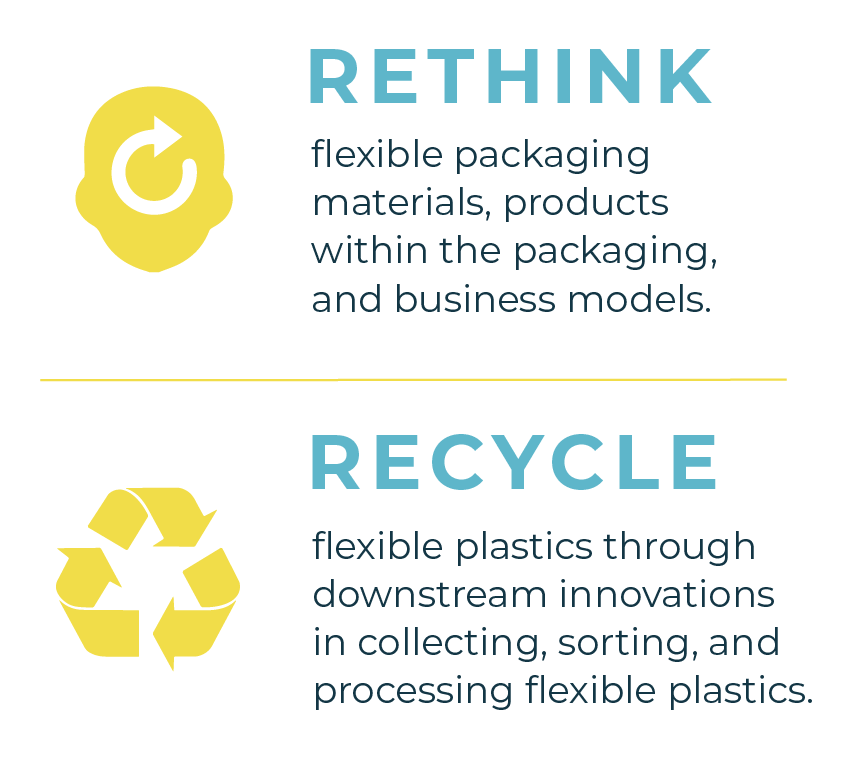 RETHINK

flexible packaging materials, products within the packaging, and business models.

RECYCLE

flexible plastics through downstream innovations in collecting, sorting, and processing flexible plastics.