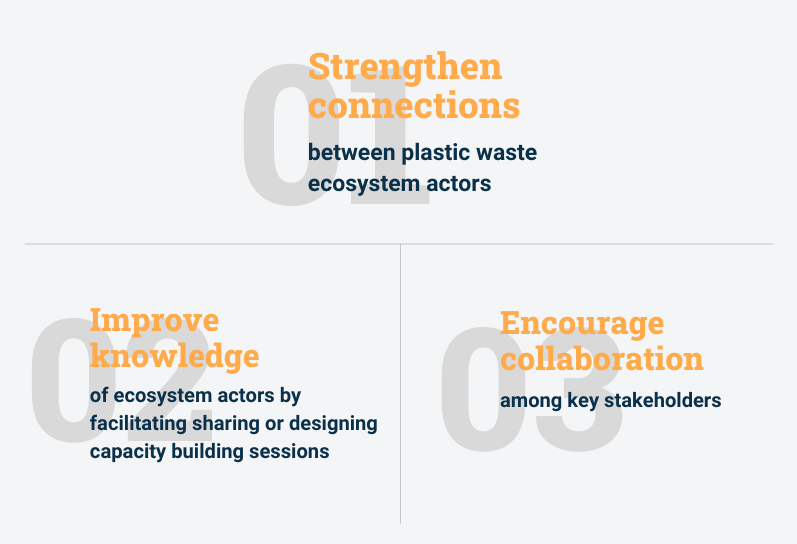 01
Strengthen connections
between plastic waste ecosystem actors

02
Improve knowledge
of ecosystem actors by facilitating sharing or designing capacity building sessions

03
Encourage collaboration
among key stakeholders